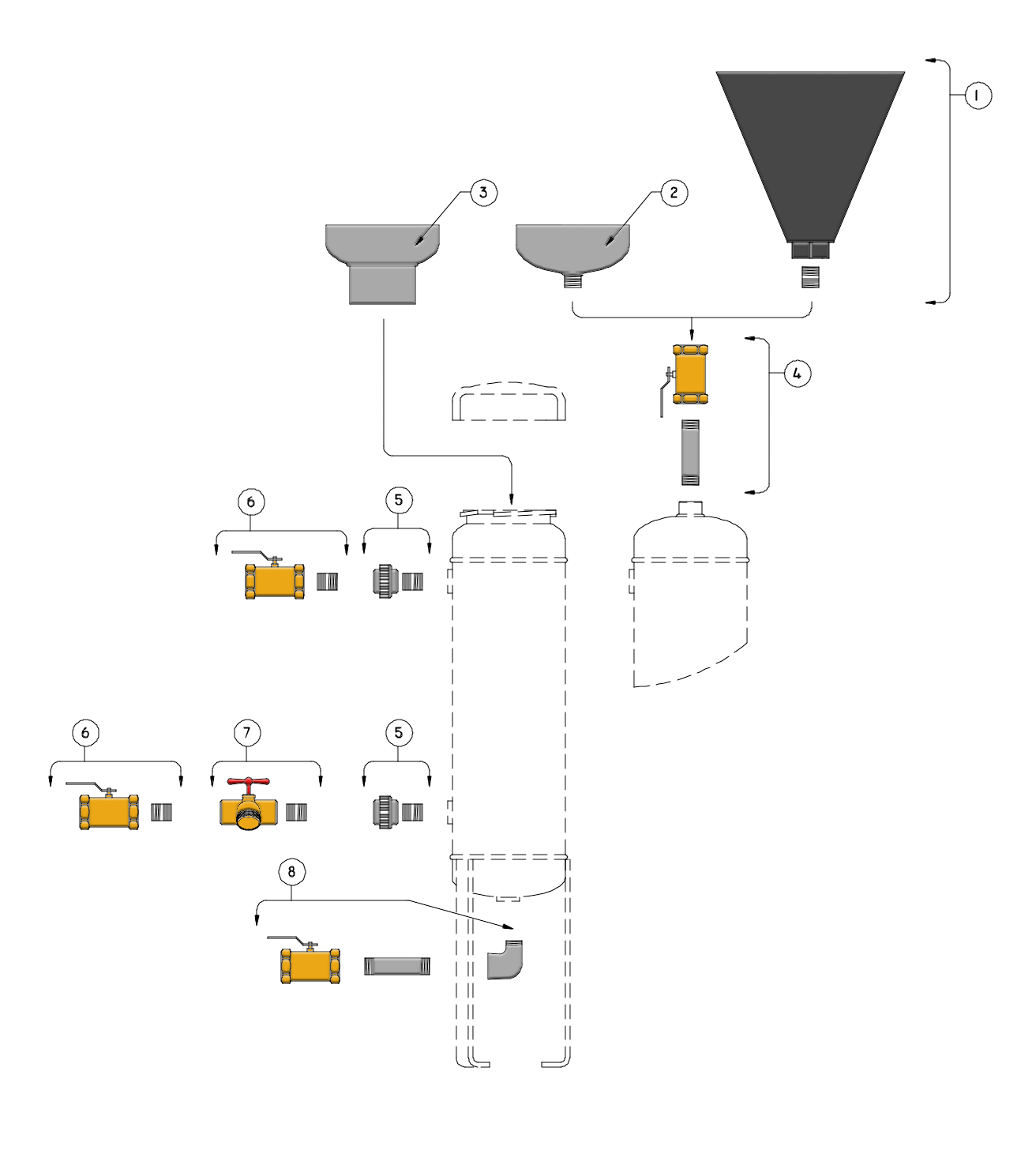 1
3
2
4
6
5
6
7
5
8